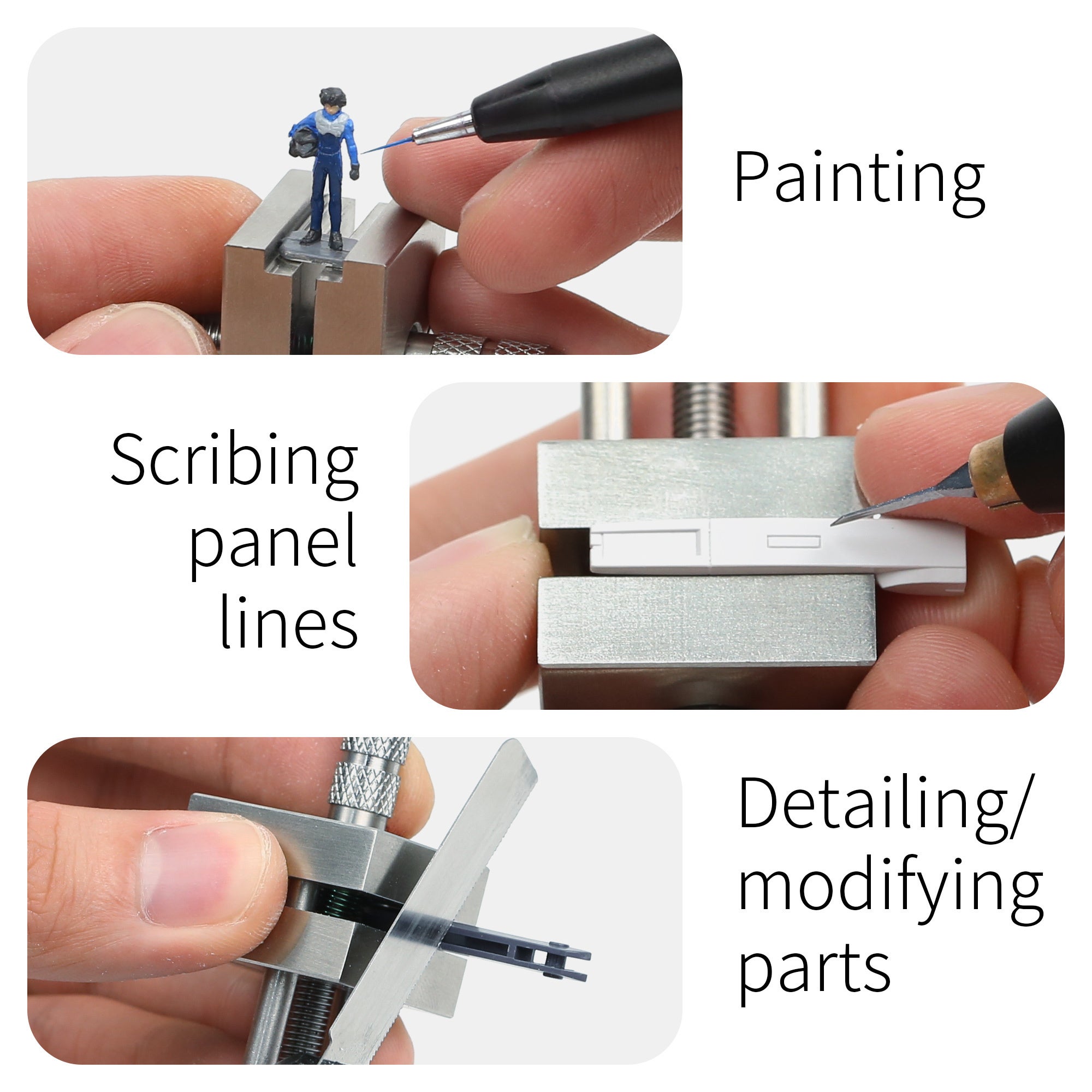 Painting

Scribing panel lines

Detailing/ modifying parts